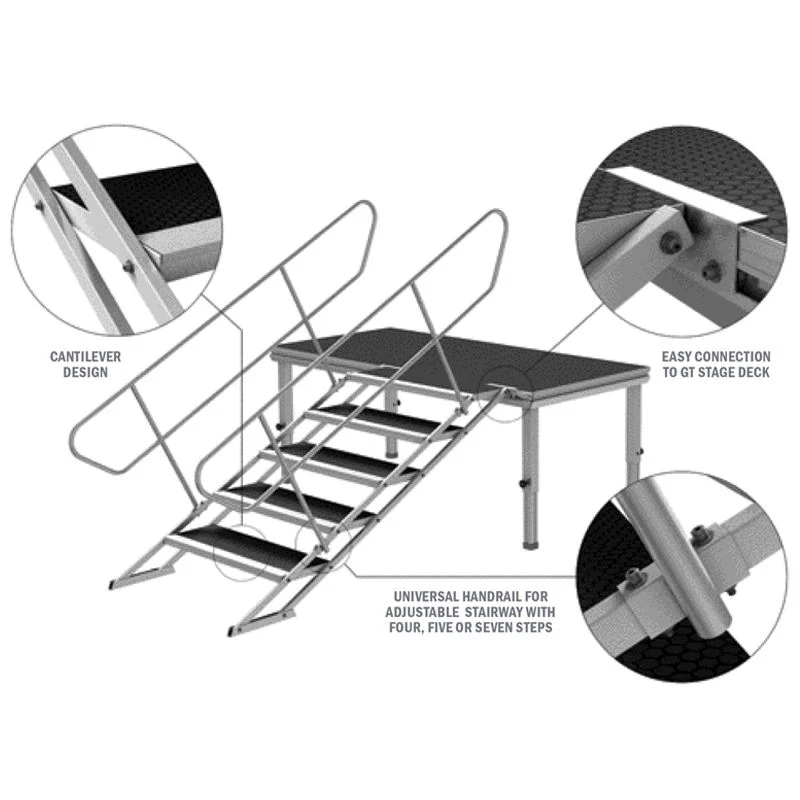 CANTILEVER DESIGN

EASY CONNECTION TO GT STAGE DECK

UNIVERSAL HANDRAIL FOR ADJUSTABLE STAIRWAY WITH FOUR, FIVE OR SEVEN STEPS