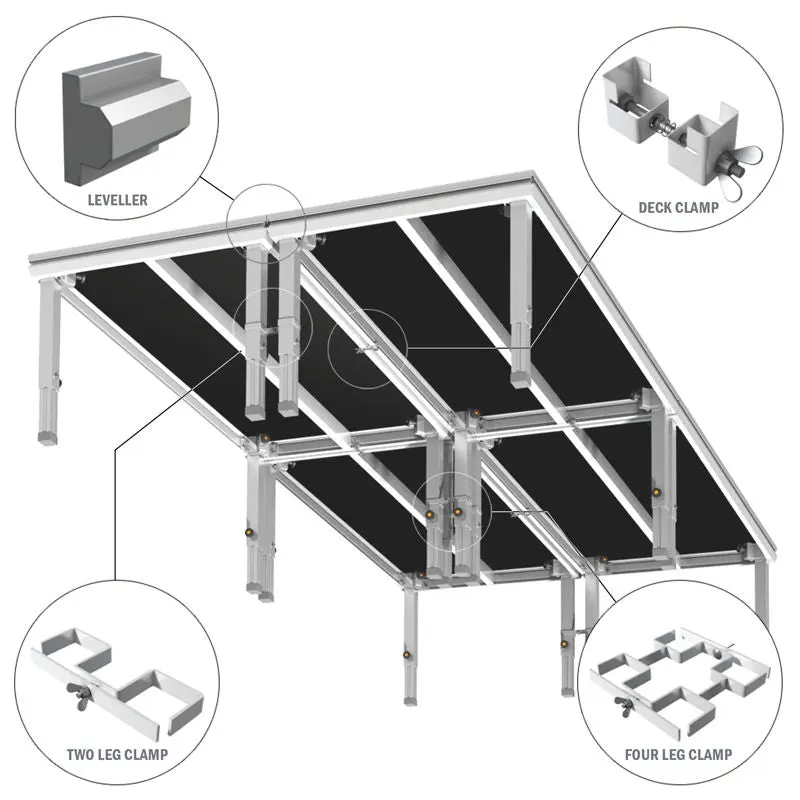 LEVELLER

DECK CLAMP

TWO LEG CLAMP

FOUR LEG CLAMP